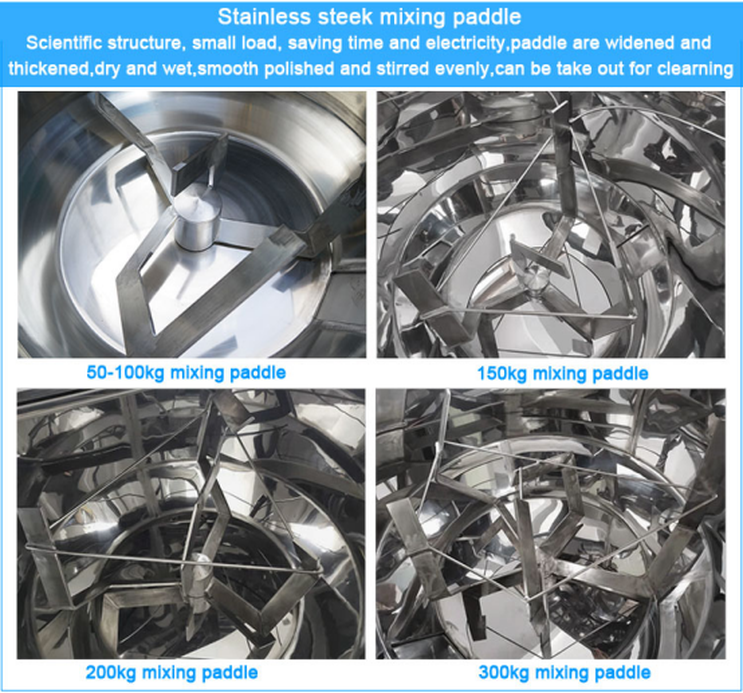 Stainless steek mixing paddle

Scientific structure, small load, saving time and electricity,paddle are widened and thickened,dry and wet,smooth polished and stirred evenly,can be take out for clearning

50-100kg mixing paddle

150kg mixing paddle

200kg mixing paddle

300kg mixing paddle